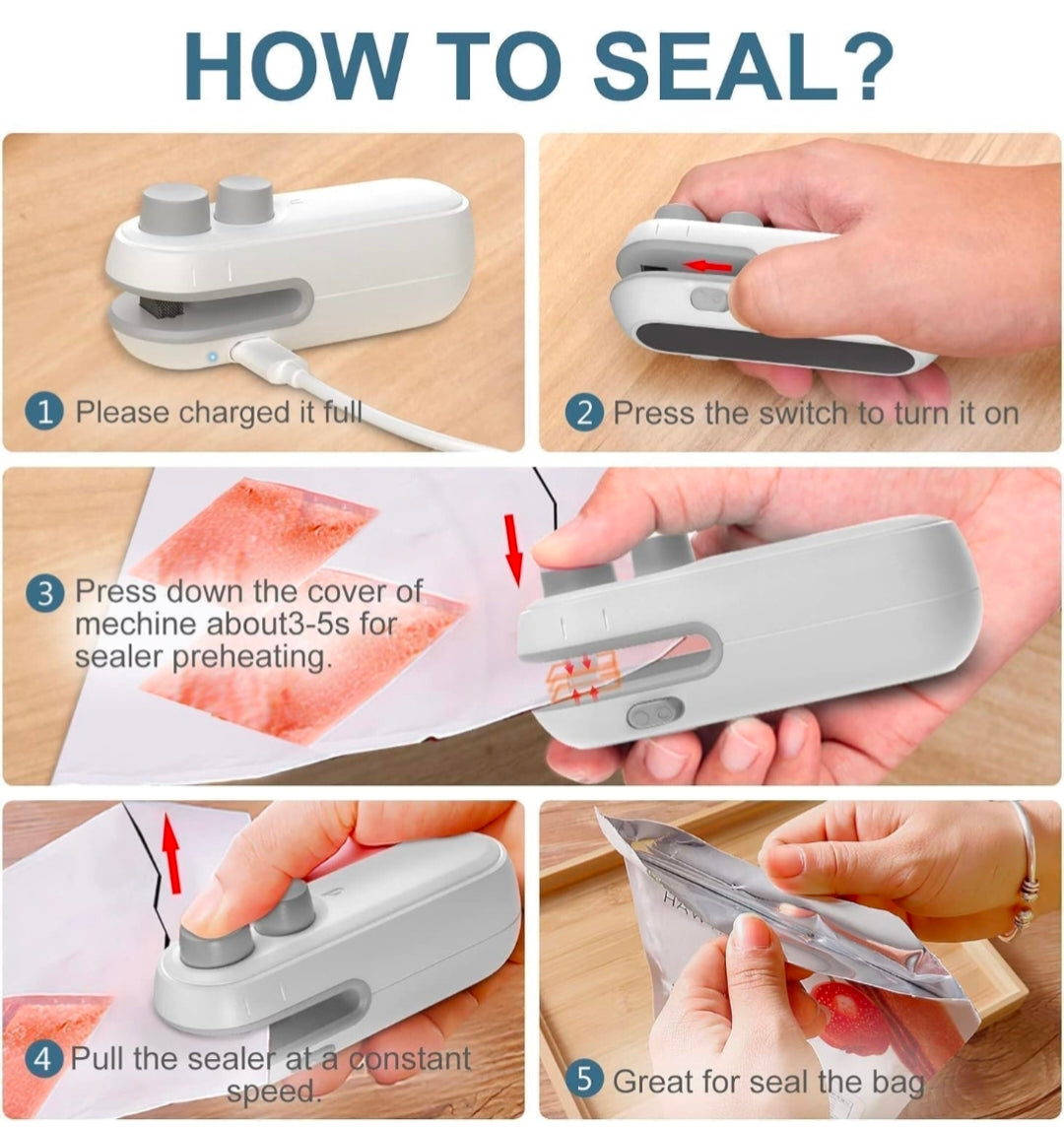 HOW TO SEAL?

1 Please charged it full

2 Press the switch to turn it on

3 Press down the cover of mechine about3-5s for sealer preheating.

4 Pull the sealer at a constant speed.

5 Great for seal the bag