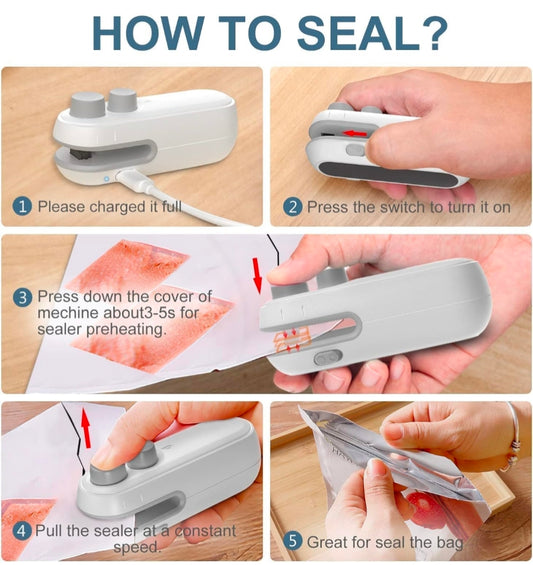 HOW TO SEAL?

1 Please charged it full

2 Press the switch to turn it on

3 Press down the cover of mechine about3-5s for sealer preheating.

4 Pull the sealer at a constant speed.

5 Great for seal the bag